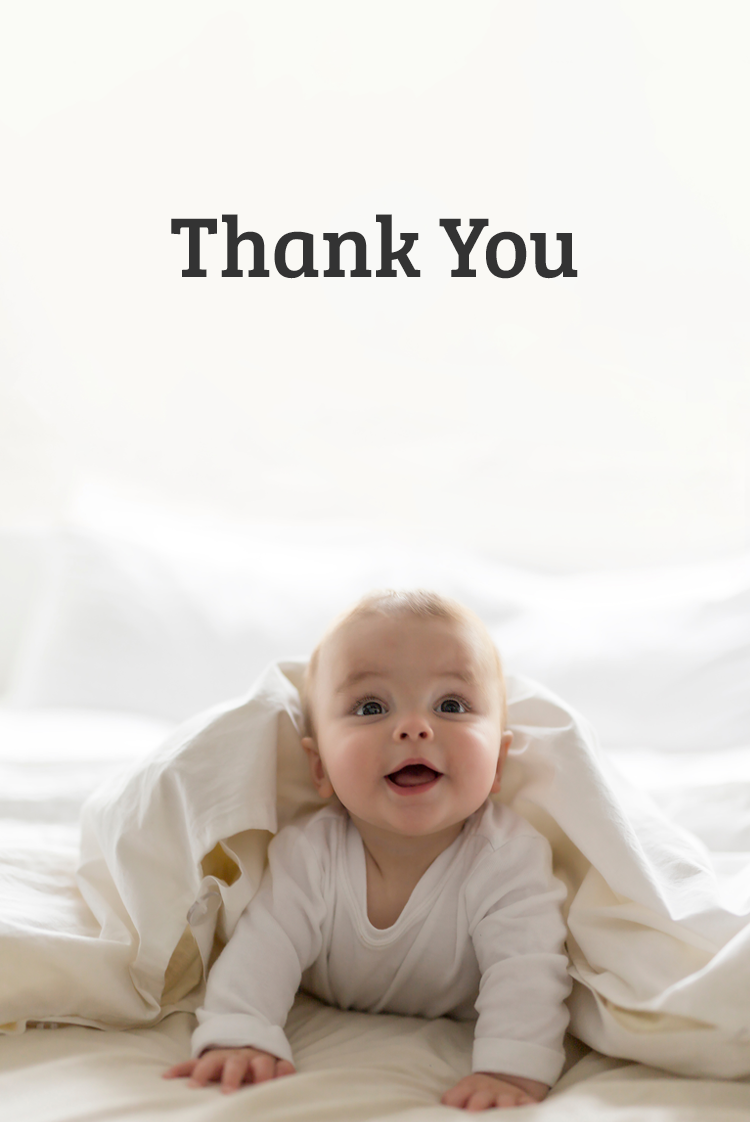 Thank You